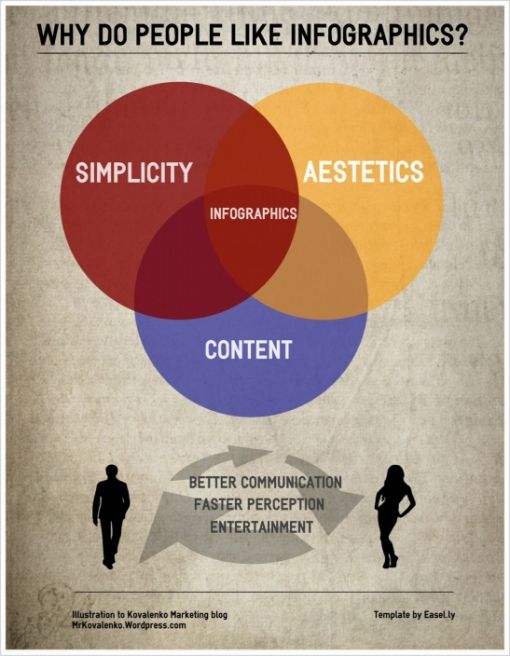 WHY DO PEOPLE LIKE INFOGRAPHICS?

SIMPLICITY

AESTETICS

INFOGRAPHICS

CONTENT

BETTER COMMUNICATION
FASTER PERCEPTION
ENTERTAINMENT

Illustration to Kovalenko Marketing blog
MrKovalenko.Wordpress.com

Template by Easel.ly