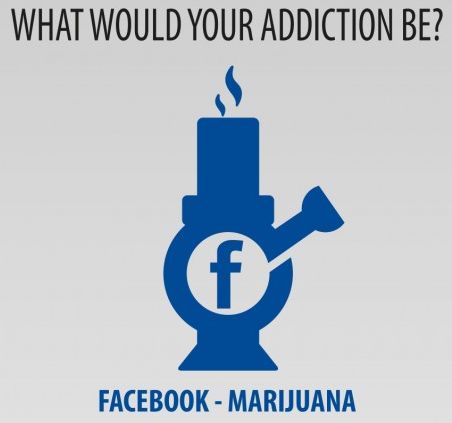 WHAT WOULD YOUR ADDICTION BE?

f

FACEBOOK - MARIJUANA