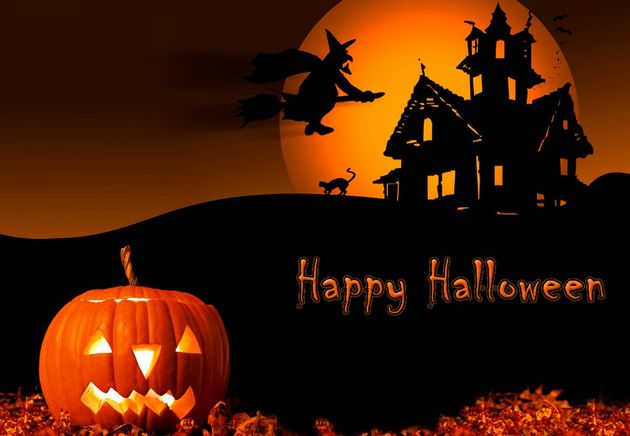 Happy Halloween