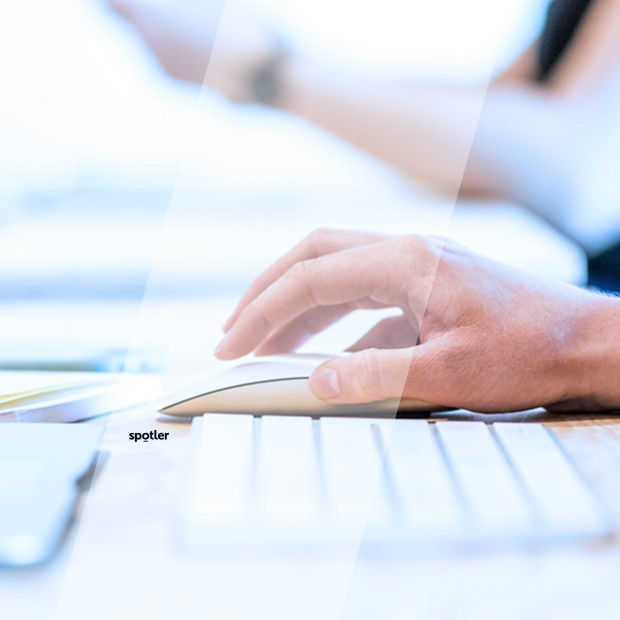 spotler