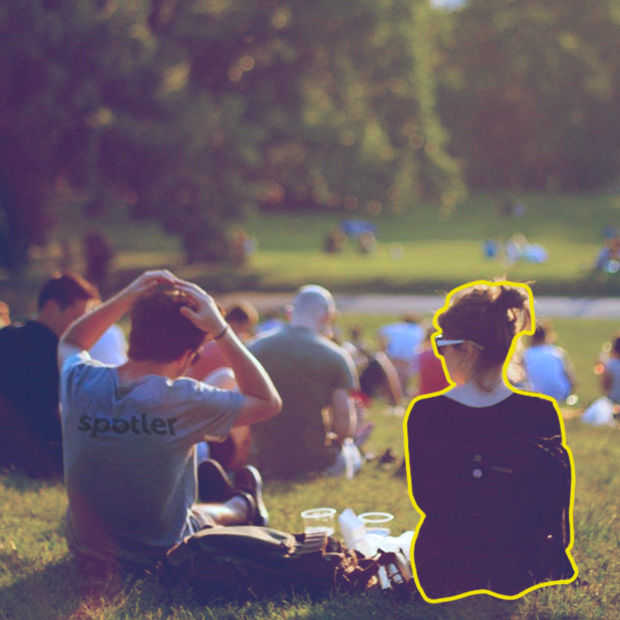 spotler