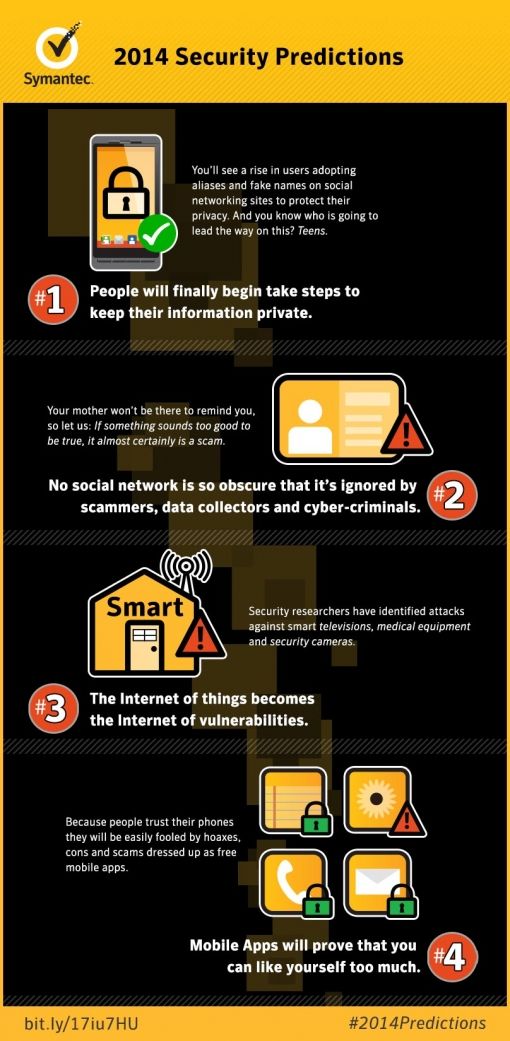 Symantec.

2014 Security Predictions

You'll see a rise in users adopting aliases and fake names on social networking sites to protect their privacy. And you know who is going to lead the way on this? Teens.

#1 People will finally begin take steps to keep their information private.

Your mother won't be there to remind you, so let us: If something sounds too good to be true, it almost certainly is a scam.

No social network is so obscure that it's ignored by scammers, data collectors and cyber-criminals. #2

Smart

Security researchers have identified attacks against smart televisions, medical equipment and security cameras.

#3 The Internet of things becomes the Internet of vulnerabilities.

Because people trust their phones they will be easily fooled by hoaxes, cons and scams dressed up as free mobile apps.

Mobile Apps will prove that you can like yourself too much. #4

bit.ly/17iu7HU

#2014Predictions