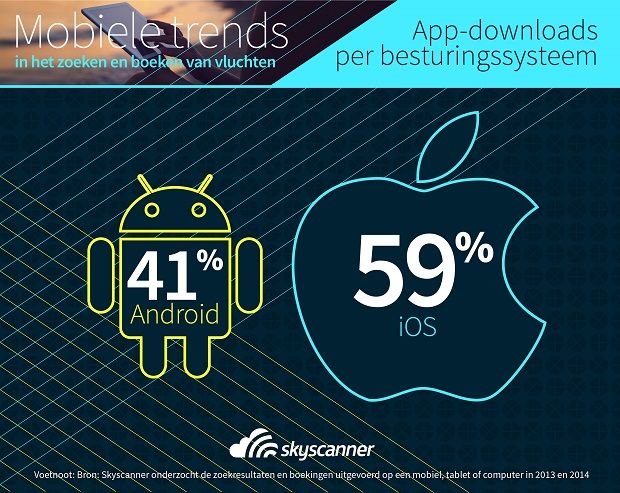 Mobiele trends
in het zoeken en boeken van vluchten

App-downloads
per besturingssysteem

41%
Android

59%
iOS

skyscanner

Voetnoot: Bron: Skyscanner onderzocht de zoekresultaten en boekingen uitgevoerd op een mobiel, tablet of computer in 2013 en 2014