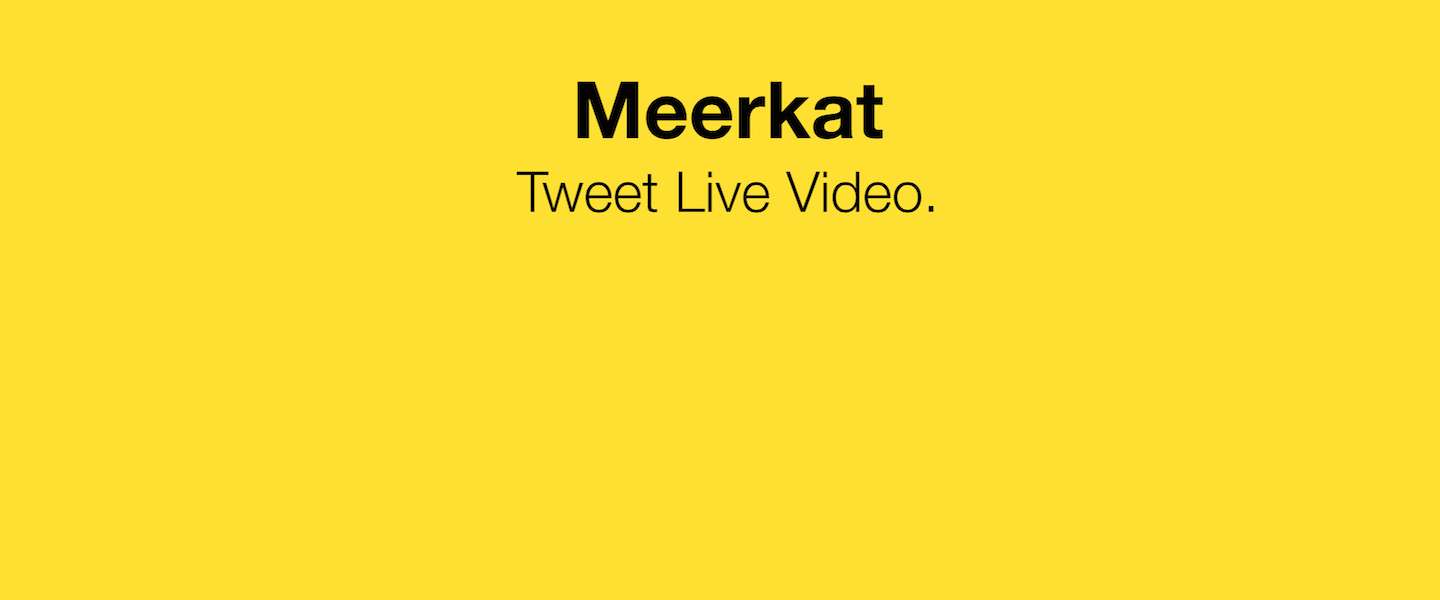 Meerkat
Tweet Live Video.